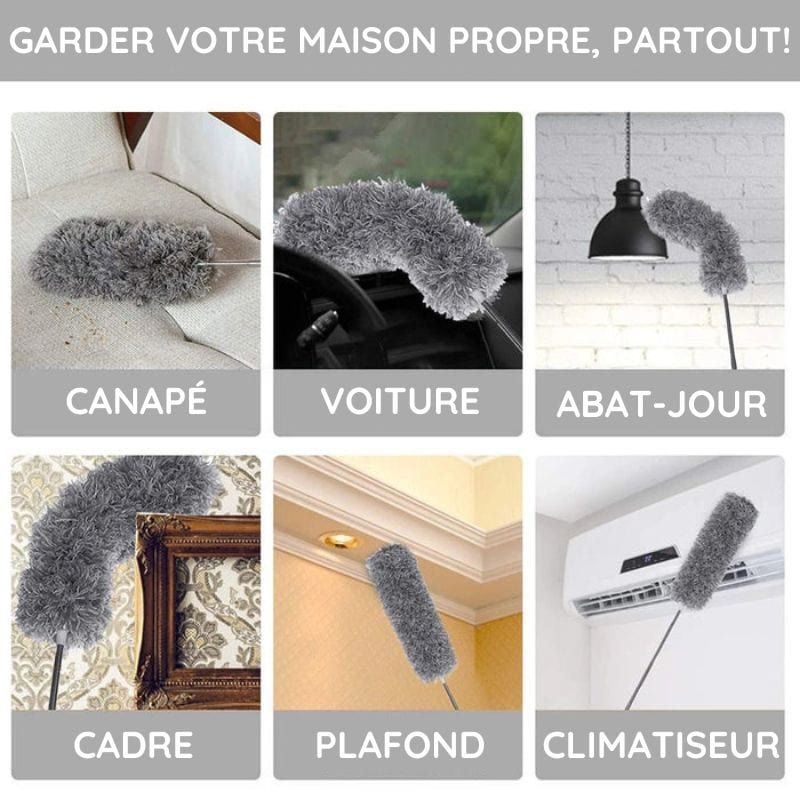 GARDER VOTRE MAISON PROPRE, PARTOUT!

CANAPÉ

VOITURE

ABAT-JOUR

CADRE

PLAFOND

CLIMATISEUR